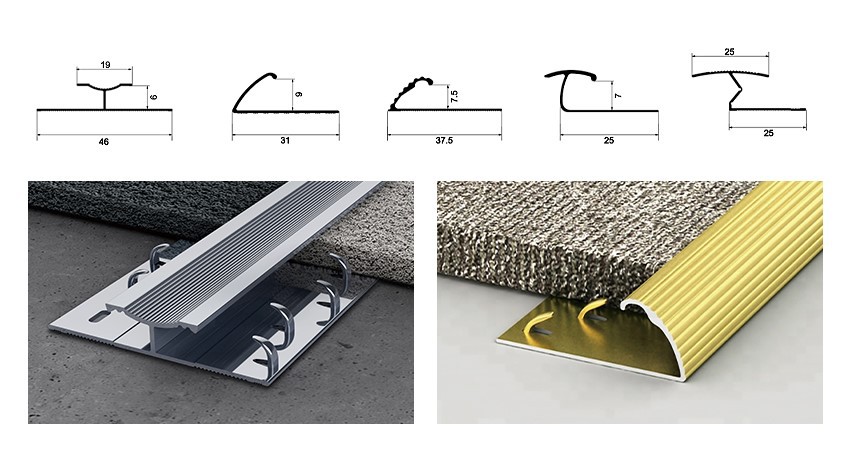 19
6
46
9
31
7.5
37.5
7
25
25
25