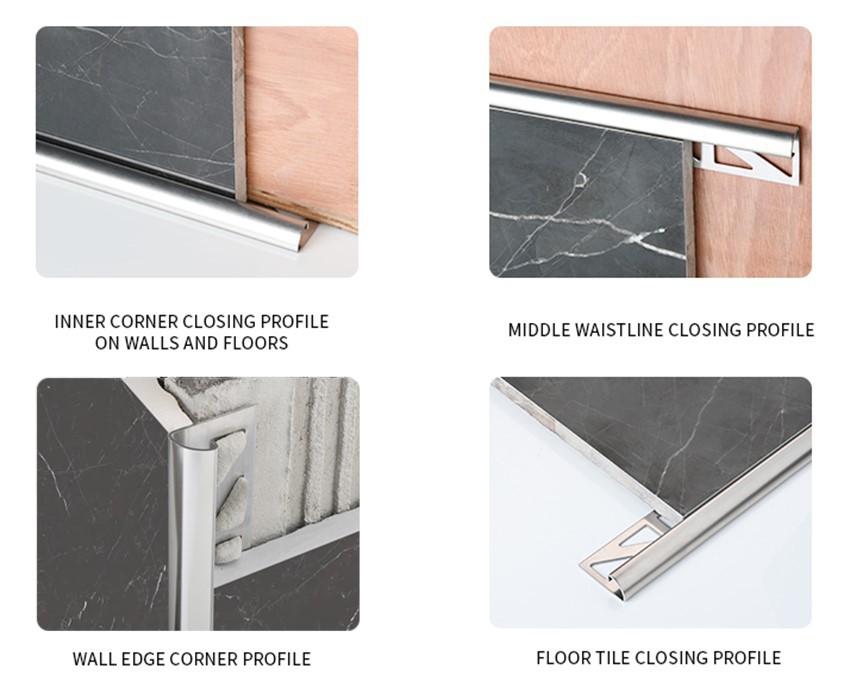 INNER CORNER CLOSING PROFILE ON WALLS AND FLOORS

MIDDLE WAISTLINE CLOSING PROFILE

WALL EDGE CORNER PROFILE

FLOOR TILE CLOSING PROFILE